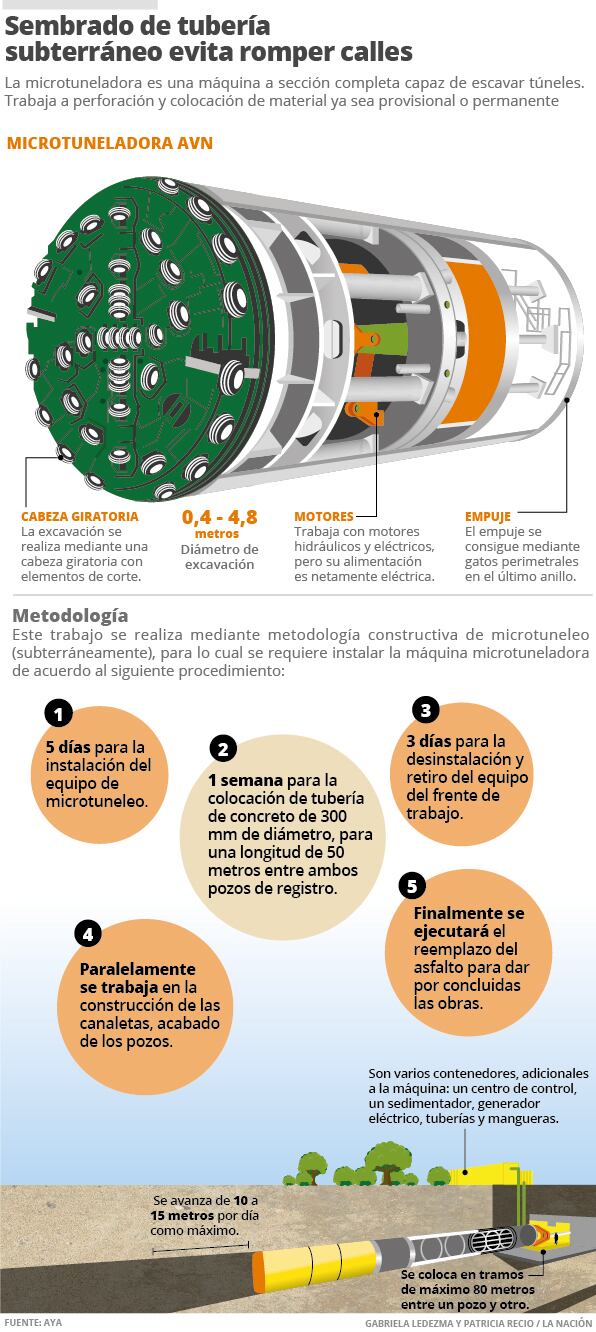 Sembrado de tubería subterráneo evita romper calles

La microtuneladora es una máquina a sección completa capaz de escavar túneles. Trabaja a perforación y colocación de material ya sea provisional o permanente

MICROTUNELADORA AVN

CABEZA GIRATORIA
La excavación se realiza mediante una cabeza giratoria con elementos de corte.

0,4 - 4,8 metros
Diámetro de excavación

MOTORES
Trabaja con motores hidráulicos y eléctricos, pero su alimentación es netamente eléctrica.

EMPUJE
El empuje se consigue mediante gatos perimetrales en el último anillo.

Metodología
Este trabajo se realiza mediante metodología constructiva de microtuneleo (subterráneamente), para lo cual se requiere instalar la máquina microtuneladora de acuerdo al siguiente procedimiento:

1
5 días para la instalación del equipo de microtuneleo.

2
1 semana para la colocación de tubería de concreto de 300 mm de diámetro, para una longitud de 50 metros entre ambos pozos de registro.

3
3 días para la desinstalación y retiro del equipo del frente de trabajo.

4
Paralelamente se trabaja en la construcción de las canaletas, acabado de los pozos.

5
Finalmente se ejecutará el reemplazo del asfalto para dar por concluidas las obras.

Son varios contenedores, adicionales a la máquina: un centro de control, un sedimentador, generador eléctrico, tuberías y mangueras.

Se avanza de 10 a 15 metros por día como máximo.

Se coloca en tramos de máximo 80 metros entre un pozo y otro.

FUENTE: AYA
GABRIELA LEDEZMA Y PATRICIA RECIO / LA NACIÓN