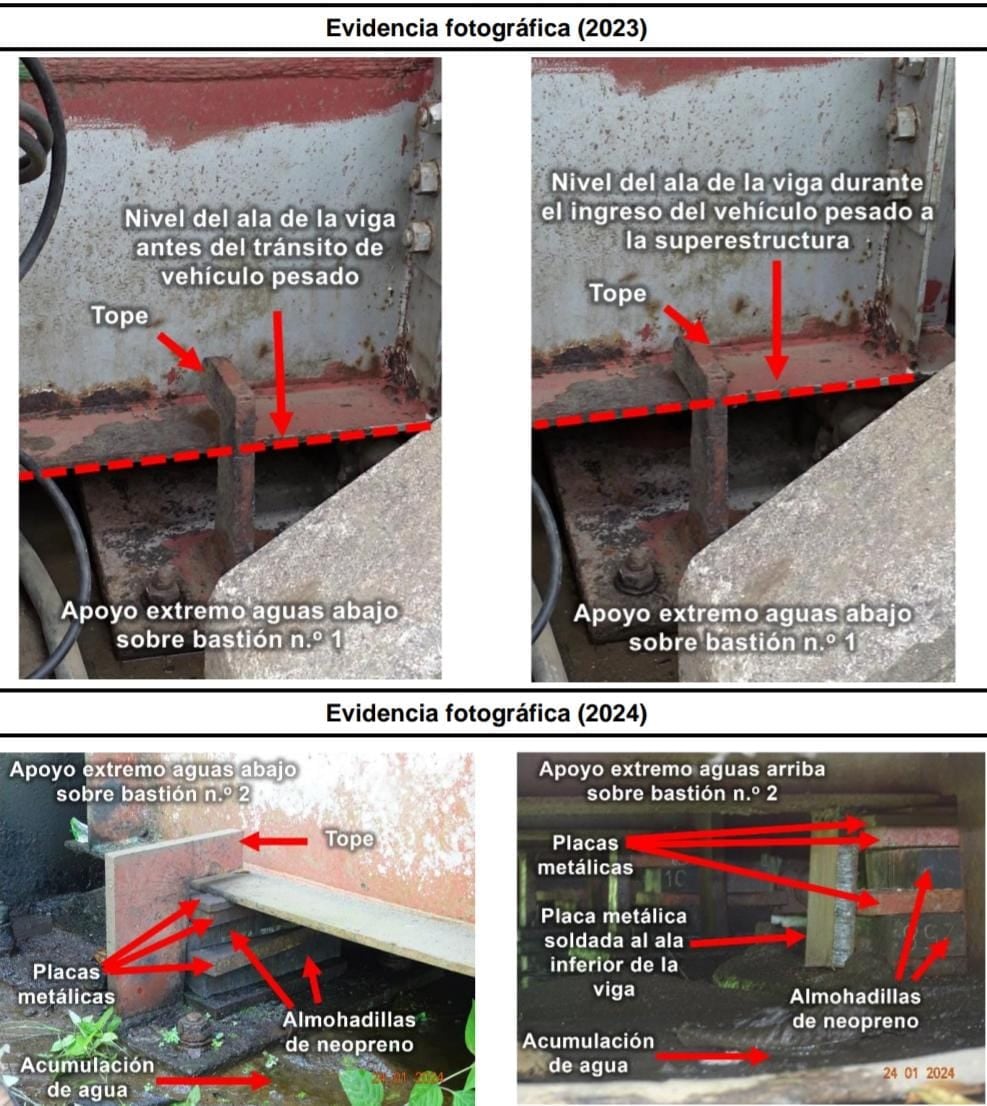 Evidencia fotográfica (2023)

Nivel del ala de la viga antes del tránsito de vehículo pesado

Tope

Apoyo extremo aguas abajo sobre bastión n.º 1

Nivel del ala de la viga durante el ingreso del vehículo pesado a la superestructura

Tope

Apoyo extremo aguas abajo sobre bastión n.º 1

Evidencia fotográfica (2024)

Apoyo extremo aguas abajo sobre bastión n.º 2

Tope

Placas metálicas

Almohadillas de neopreno

Acumulación de agua

24 01 2024

Apoyo extremo aguas arriba sobre bastión n.º 2

Placas metálicas

Placa metálica soldada al ala inferior de la viga

Almohadillas de neopreno

Acumulación de agua

24 01 2024