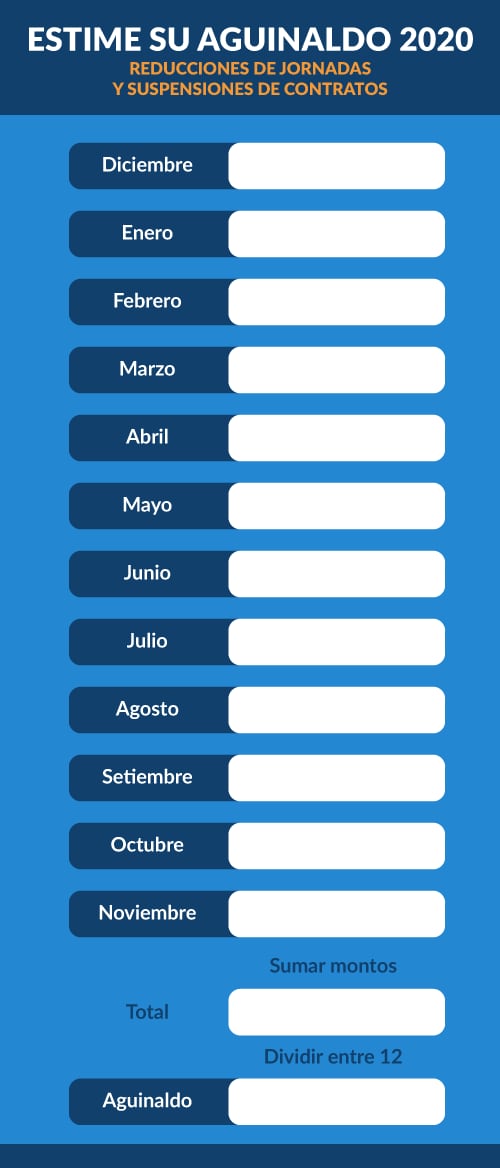 ESTIME SU AGUINALDO 2020
REDUCCIONES DE JORNADAS
Y SUSPENSIONES DE CONTRATOS

Diciembre

Enero

Febrero

Marzo

Abril

Mayo

Junio

Julio

Agosto

Setiembre

Octubre

Noviembre

Sumar montos

Total

Dividir entre 12

Aguinaldo