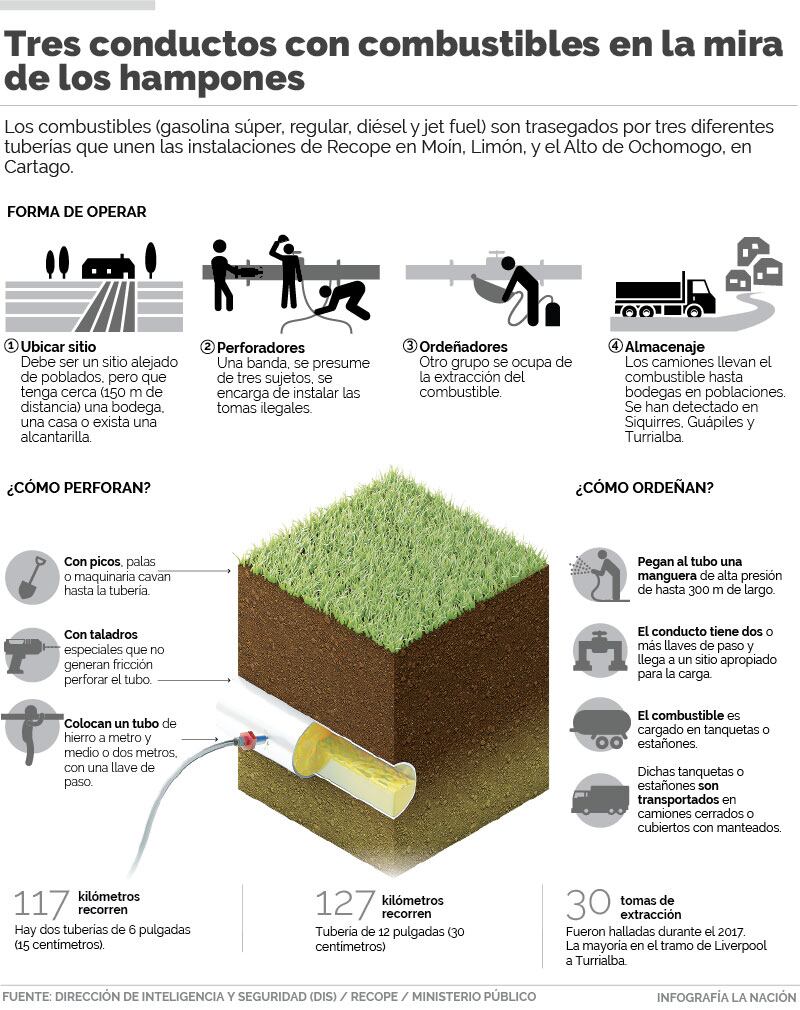 Tres conductos con combustibles en la mira de los hampones

Los combustibles (gasolina súper, regular, diésel y jet fuel) son trasegados por tres diferentes tuberías que unen las instalaciones de Recope en Moín, Limón, y el Alto de Ochomogo, en Cartago.

FORMA DE OPERAR

① Ubicar sitio
Debe ser un sitio alejado de poblados, pero que tenga cerca (150 m de distancia) una bodega, una casa o exista una alcantarilla.

② Perforadores
Una banda, se presume de tres sujetos, se encarga de instalar las tomas ilegales.

③ Ordeñadores
Otro grupo se ocupa de la extracción del combustible.

④ Almacenaje
Los camiones llevan el combustible hasta bodegas en poblaciones. Se han detectado en Siquirres, Guápiles y Turrialba.

¿CÓMO PERFORAN?

Con picos, palas o maquinaria cavan hasta la tubería.

Con taladros especiales que no generan fricción perforar el tubo.

Colocan un tubo de hierro a metro y medio o dos metros, con una llave de paso.

¿CÓMO ORDEÑAN?

Pegan al tubo una manguera de alta presión de hasta 300 m de largo.

El conducto tiene dos o más llaves de paso y llega a un sitio apropiado para la carga.

El combustible es cargado en tanquetas o estañones.

Dichas tanquetas o estañones son transportados en camiones cerrados o cubiertos con manteados.

117 kilómetros recorren
Hay dos tuberías de 6 pulgadas (15 centímetros).

127 kilómetros recorren
Tubería de 12 pulgadas (30 centímetros)

30 tomas de extracción
Fueron halladas durante el 2017. La mayoría en el tramo de Liverpool a Turrialba.

FUENTE: DIRECCIÓN DE INTELIGENCIA Y SEGURIDAD (DIS) / RECOPE / MINISTERIO PÚBLICO

INFOGRAFÍA LA NACIÓN