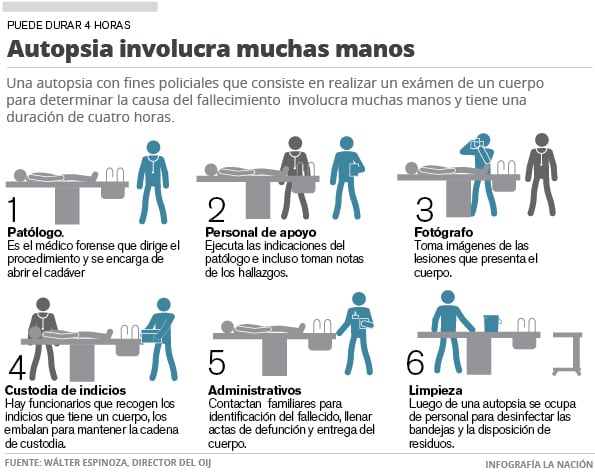 PUEDE DURAR 4 HORAS

Autopsia involucra muchas manos

Una autopsia con fines policiales que consiste en realizar un exámen de un cuerpo para determinar la causa del fallecimiento involucra muchas manos y tiene una duración de cuatro horas.

1
Patólogo.
Es el médico forense que dirige el procedimiento y se encarga de abrir el cadáver

2
Personal de apoyo
Ejecuta las indicaciones del patólogo e incluso toman notas de los hallazgos.

3
Fotógrafo
Toma imágenes de las lesiones que presenta el cuerpo.

4
Custodia de indicios
Hay funcionarios que recogen los indicios que tiene un cuerpo, los embalan para mantener la cadena de custodia.

5
Administrativos
Contactan familiares para identificación del fallecido, llenar actas de defunción y entrega del cuerpo.

6
Limpieza
Luego de una autopsia se ocupa de personal para desinfectar las bandejas y la disposición de residuos.

FUENTE: WÁLTER ESPINOZA, DIRECTOR DEL OIJ
INFOGRAFÍA LA NACIÓN