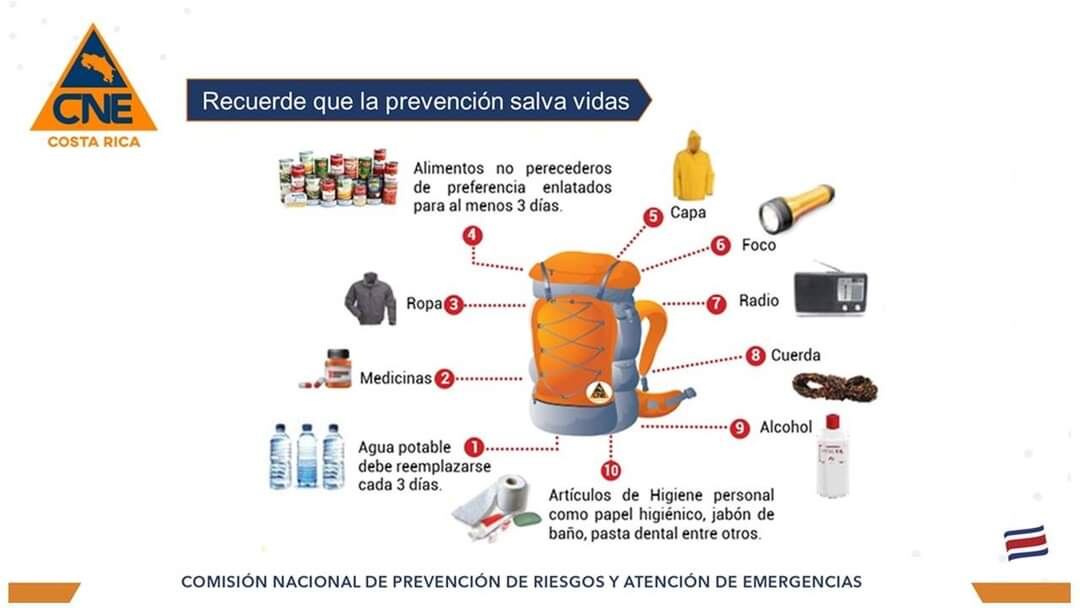 CNE
COSTA RICA

Recuerde que la prevención salva vidas

Alimentos no perecederos de preferencia enlatados para al menos 3 días.
4

5 Capa

6 Foco

Ropa 3

7 Radio

Medicinas 2

8 Cuerda

9 Alcohol

Agua potable debe reemplazarse cada 3 días. 1

10

Artículos de Higiene personal como papel higiénico, jabón de baño, pasta dental entre otros.

COMISIÓN NACIONAL DE PREVENCIÓN DE RIESGOS Y ATENCIÓN DE EMERGENCIAS