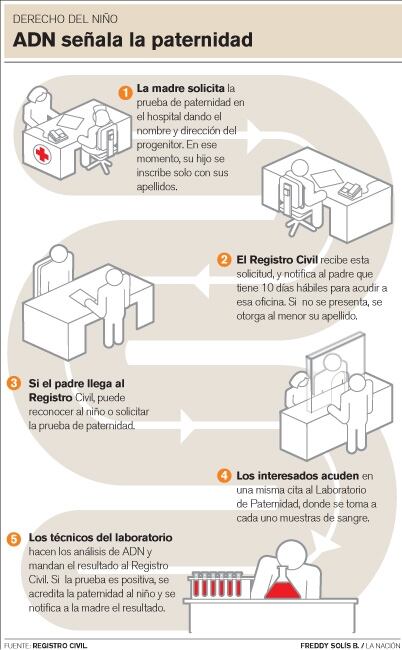 DERECHO DEL NIÑO

ADN señala la paternidad

1 La madre solicita la prueba de paternidad en el hospital dando el nombre y dirección del progenitor. En ese momento, su hijo se inscribe solo con sus apellidos.

2 El Registro Civil recibe esta solicitud, y notifica al padre que tiene 10 días hábiles para acudir a esa oficina. Si no se presenta, se otorga al menor su apellido.

3 Si el padre llega al Registro Civil, puede reconocer al niño o solicitar la prueba de paternidad.

4 Los interesados acuden en una misma cita al Laboratorio de Paternidad, donde se toma a cada uno muestras de sangre.

5 Los técnicos del laboratorio hacen los análisis de ADN y mandan el resultado al Registro Civil. Si la prueba es positiva, se acredita la paternidad al niño y se notifica a la madre el resultado.

FUENTE: REGISTRO CIVIL.

FREDDY SOLÍS B. / LA NACIÓN