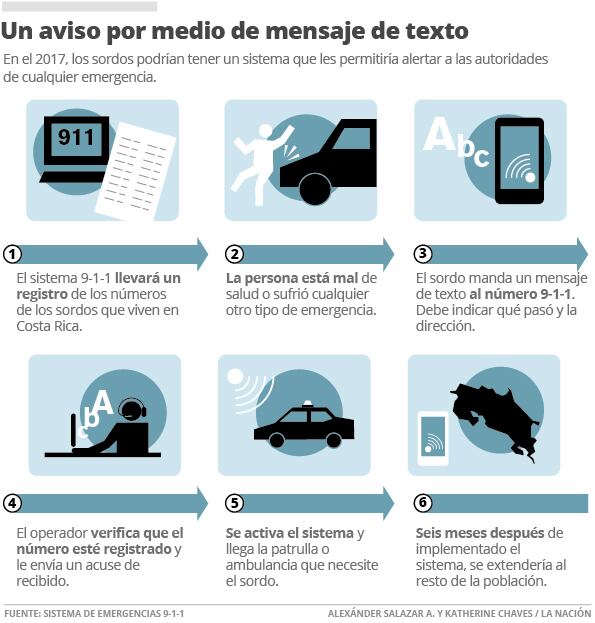 Un aviso por medio de mensaje de texto

En el 2017, los sordos podrían tener un sistema que les permitiría alertar a las autoridades de cualquier emergencia.

911

Abc

1

El sistema 9-1-1 llevará un registro de los números de los sordos que viven en Costa Rica.

2

La persona está mal de salud o sufrió cualquier otro tipo de emergencia.

3

El sordo manda un mensaje de texto al número 9-1-1. Debe indicar qué pasó y la dirección.

cbA

4

El operador verifica que el número esté registrado y le envía un acuse de recibido.

5

Se activa el sistema y llega la patrulla o ambulancia que necesite el sordo.

6

Seis meses después de implementado el sistema, se extendería al resto de la población.

FUENTE: SISTEMA DE EMERGENCIAS 9-1-1

ALEXÁNDER SALAZAR A. Y KATHERINE CHAVES / LA NACIÓN