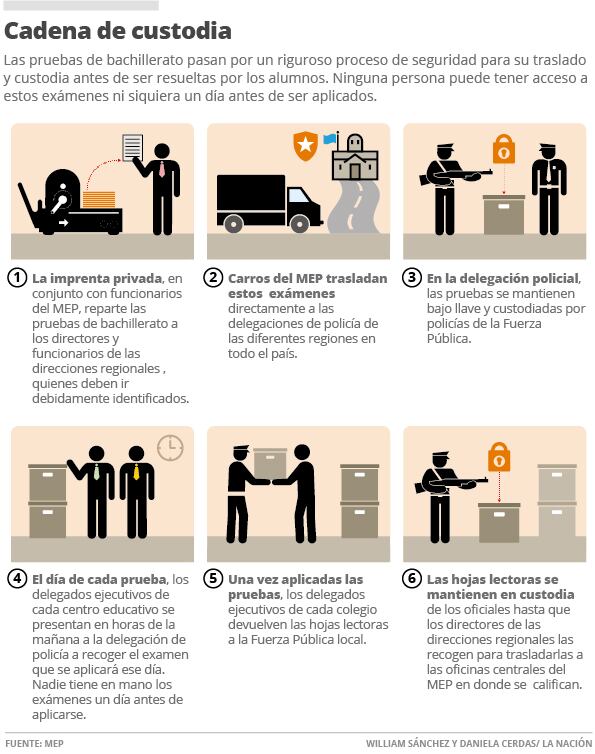 Cadena de custodia

Las pruebas de bachillerato pasan por un riguroso proceso de seguridad para su traslado y custodia antes de ser resueltas por los alumnos. Ninguna persona puede tener acceso a estos exámenes ni siquiera un día antes de ser aplicados.

1 La imprenta privada, en conjunto con funcionarios del MEP, reparte las pruebas de bachillerato a los directores y funcionarios de las direcciones regionales , quienes deben ir debidamente identificados.

2 Carros del MEP trasladan estos exámenes directamente a las delegaciones de policía de las diferentes regiones en todo el país.

3 En la delegación policial, las pruebas se mantienen bajo llave y custodiadas por policías de la Fuerza Pública.

4 El día de cada prueba, los delegados ejecutivos de cada centro educativo se presentan en horas de la mañana a la delegación de policía a recoger el examen que se aplicará ese día. Nadie tiene en mano los exámenes un día antes de aplicarse.

5 Una vez aplicadas las pruebas, los delegados ejecutivos de cada colegio devuelven las hojas lectoras a la Fuerza Pública local.

6 Las hojas lectoras se mantienen en custodia de los oficiales hasta que los directores de las direcciones regionales las recogen para trasladarlas a las oficinas centrales del MEP en donde se califican.

FUENTE: MEP

WILLIAM SÁNCHEZ Y DANIELA CERDAS/ LA NACIÓN