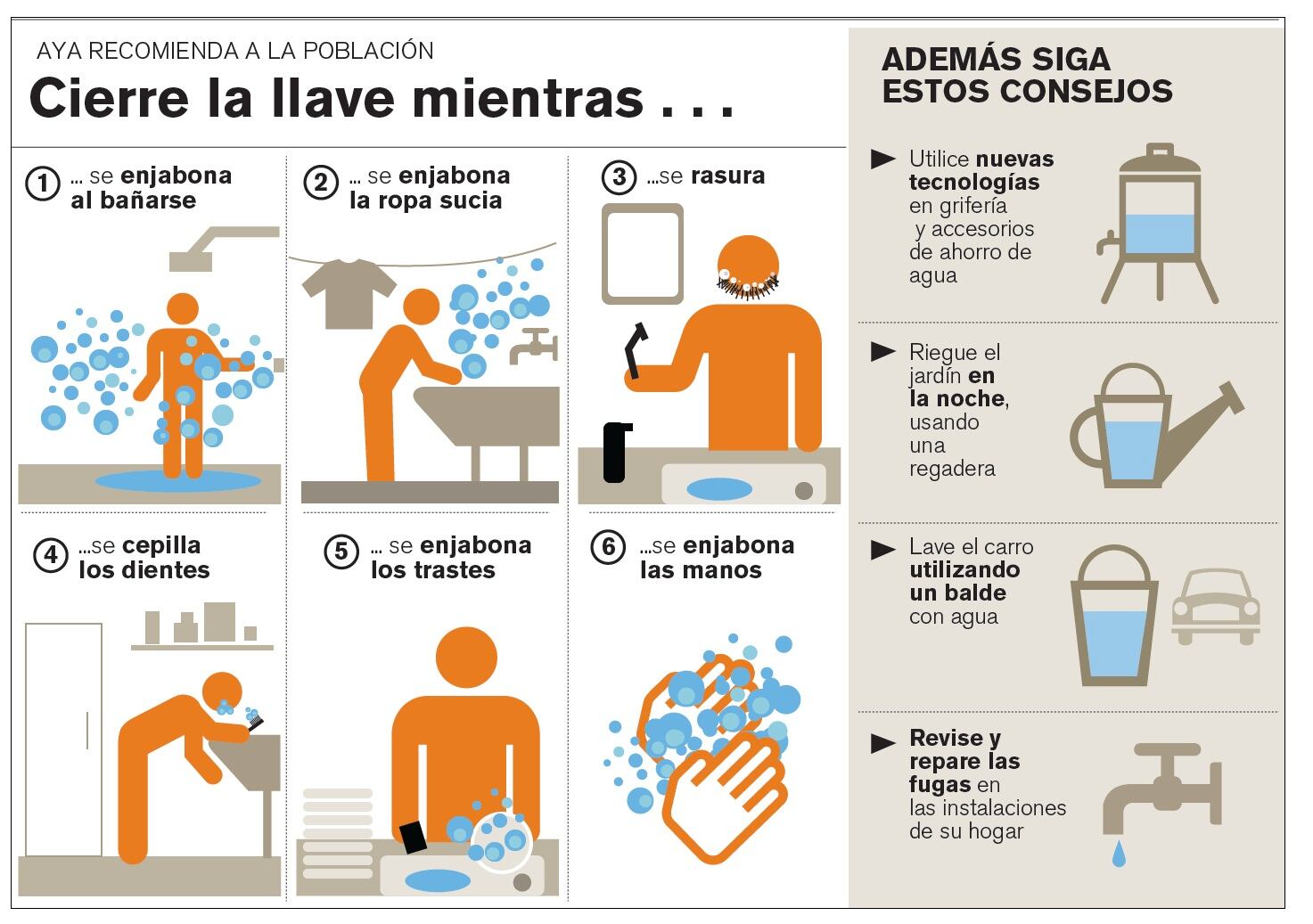 AYA RECOMIENDA A LA POBLACIÓN

Cierre la llave mientras . . .

1 ... se enjabona al bañarse

2 ... se enjabona la ropa sucia

3 ...se rasura

4 ...se cepilla los dientes

5 ... se enjabona los trastes

6 ...se enjabona las manos

ADEMÁS SIGA ESTOS CONSEJOS

Utilice nuevas tecnologías en grifería y accesorios de ahorro de agua

Riegue el jardín en la noche, usando una regadera

Lave el carro utilizando un balde con agua

Revise y repare las fugas en las instalaciones de su hogar