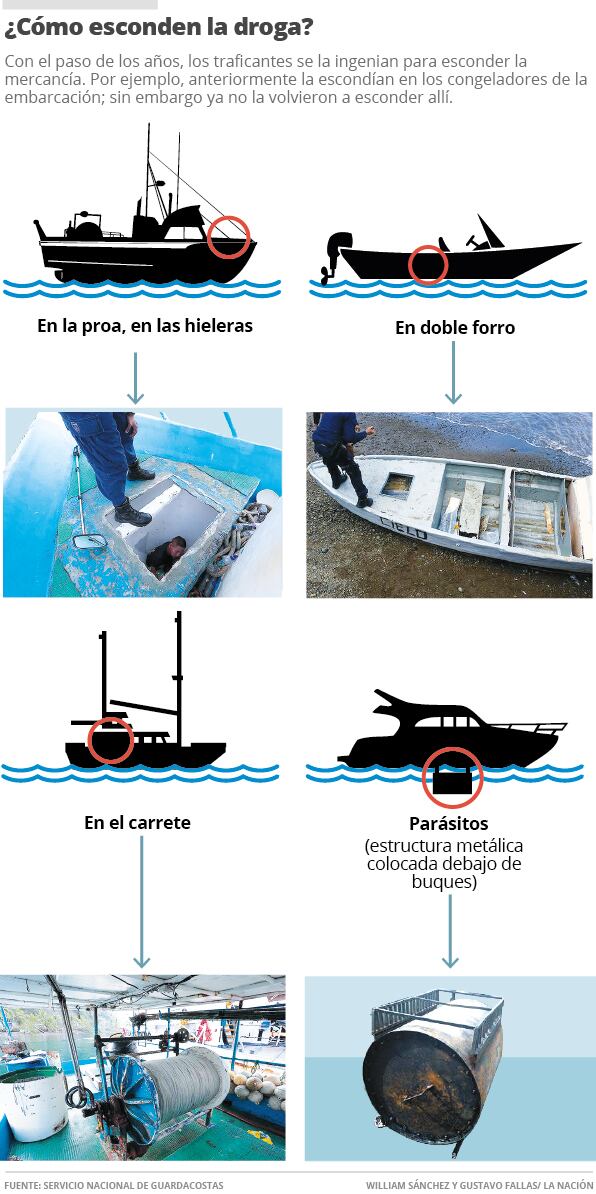 ¿Cómo esconden la droga?

Con el paso de los años, los traficantes se la ingenian para esconder la mercancía. Por ejemplo, anteriormente la escondían en los congeladores de la embarcación; sin embargo ya no la volvieron a esconder allí.

En la proa, en las hieleras

En doble forro

CIELO

En el carrete

Parásitos
(estructura metálica colocada debajo de buques)

FUENTE: SERVICIO NACIONAL DE GUARDACOSTAS

WILLIAM SÁNCHEZ Y GUSTAVO FALLAS/ LA NACIÓN