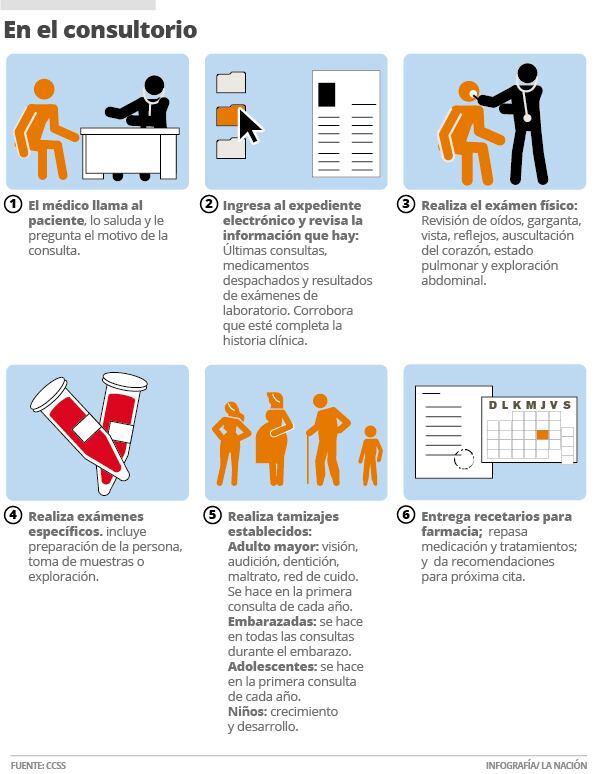 En el consultorio

1 El médico llama al paciente, lo saluda y le pregunta el motivo de la consulta.

2 Ingresa al expediente electrónico y revisa la información que hay: Últimas consultas, medicamentos despachados y resultados de exámenes de laboratorio. Corrobora que esté completa la historia clínica.

3 Realiza el exámen físico: Revisión de oídos, garganta, vista, reflejos, auscultación del corazón, estado pulmonar y exploración abdominal.

D L K M J V S

4 Realiza exámenes específicos. incluye preparación de la persona, toma de muestras o exploración.

5 Realiza tamizajes establecidos: Adulto mayor: visión, audición, dentición, maltrato, red de cuido. Se hace en la primera consulta de cada año. Embarazadas: se hace en todas las consultas durante el embarazo. Adolescentes: se hace en la primera consulta de cada año. Niños: crecimiento y desarrollo.

6 Entrega recetarios para farmacia; repasa medicación y tratamientos; y da recomendaciones para próxima cita.

FUENTE: CCSS

INFOGRAFÍA/ LA NACIÓN