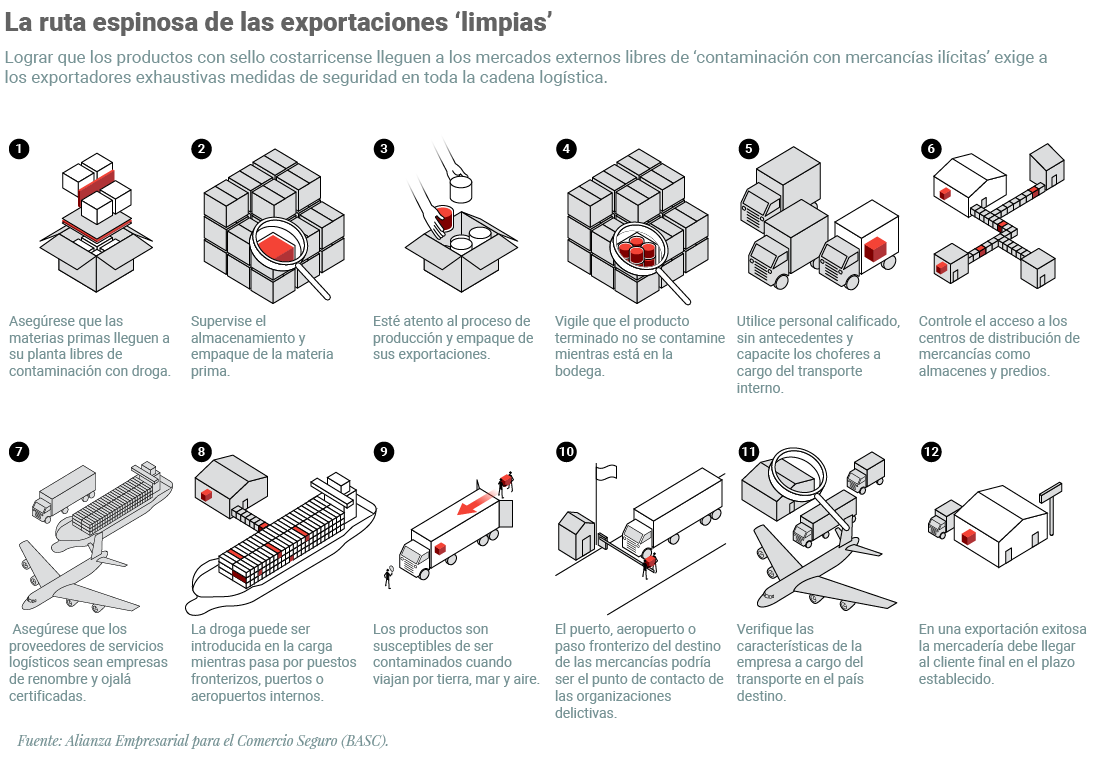 La ruta espinosa de las exportaciones 'limpias'

Lograr que los productos con sello costarricense lleguen a los mercados externos libres de 'contaminación con mercancías ilícitas' exige a los exportadores exhaustivas medidas de seguridad en toda la cadena logística.

1
Asegúrese que las materias primas lleguen a su planta libres de contaminación con droga.

2
Supervise el almacenamiento y empaque de la materia prima.

3
Esté atento al proceso de producción y empaque de sus exportaciones.

4
Vigile que el producto terminado no se contamine mientras está en la bodega.

5
Utilice personal calificado, sin antecedentes y capacite los choferes a cargo del transporte interno.

6
Controle el acceso a los centros de distribución de mercancías como almacenes y predios.

7
Asegúrese que los proveedores de servicios logísticos sean empresas de renombre y ojalá certificadas.

8
La droga puede ser introducida en la carga mientras pasa por puestos fronterizos, puertos o aeropuertos internos.

9
Los productos son susceptibles de ser contaminados cuando viajan por tierra, mar y aire.

10
El puerto, aeropuerto o paso fronterizo del destino de las mercancías podría ser el punto de contacto de las organizaciones delictivas.

11
Verifique las características de la empresa a cargo del transporte en el país destino.

12
En una exportación exitosa la mercadería debe llegar al cliente final en el plazo establecido.

Fuente: Alianza Empresarial para el Comercio Seguro (BASC).