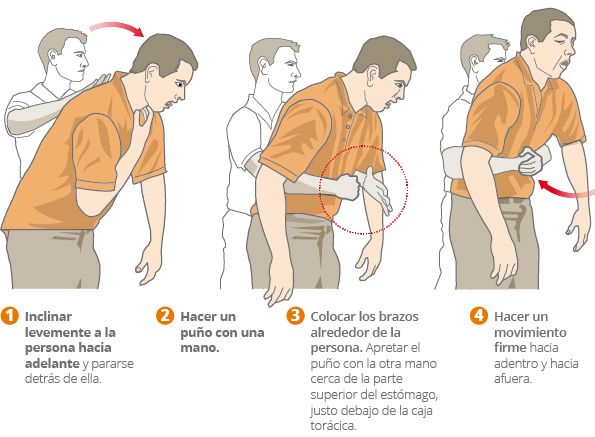 1 Inclinar levemente a la persona hacia adelante y pararse detrás de ella.

2 Hacer un puño con una mano.

3 Colocar los brazos alrededor de la persona. Apretar el puño con la otra mano cerca de la parte superior del estómago, justo debajo de la caja torácica.

4 Hacer un movimiento firme hacia adentro y hacia afuera.